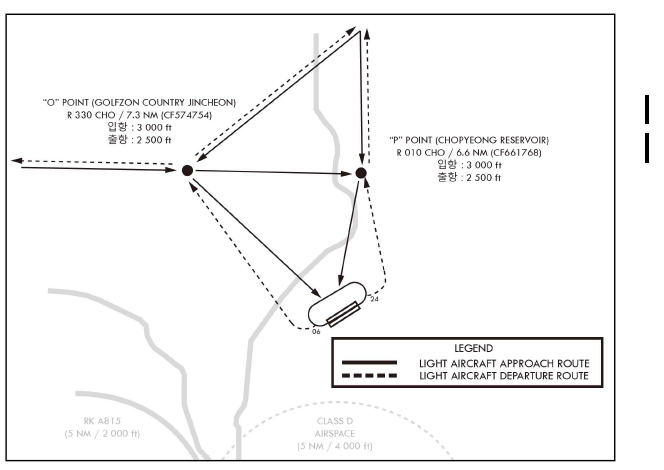 "O" POINT (GOLFZON COUNTRY JINCHEON)
R 330 CHO / 7.3 NM (CF574754)
입항 : 3 000 ft
출항 : 2 500 ft

"P" POINT (CHOPYEONG RESERVOIR)
R 010 CHO / 6.6 NM (CF661768)
입항 : 3 000 ft
출항 : 2 500 ft

24

06

LEGEND
LIGHT AIRCRAFT APPROACH ROUTE
LIGHT AIRCRAFT DEPARTURE ROUTE

RK A815
(5 NM / 2 000 ft)

CLASS D
AIRSPACE
(5 NM / 4 000 ft)